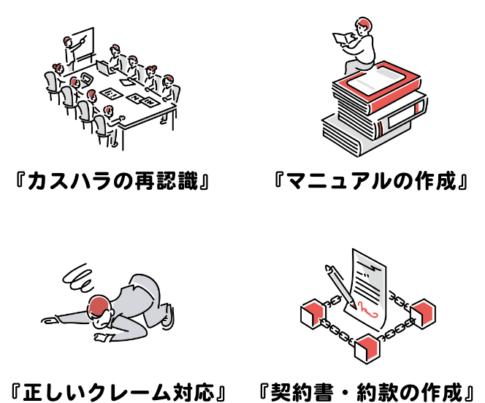 『カスハラの再認識』

『マニュアルの作成』

『正しいクレーム対応』

『契約書・約款の作成』